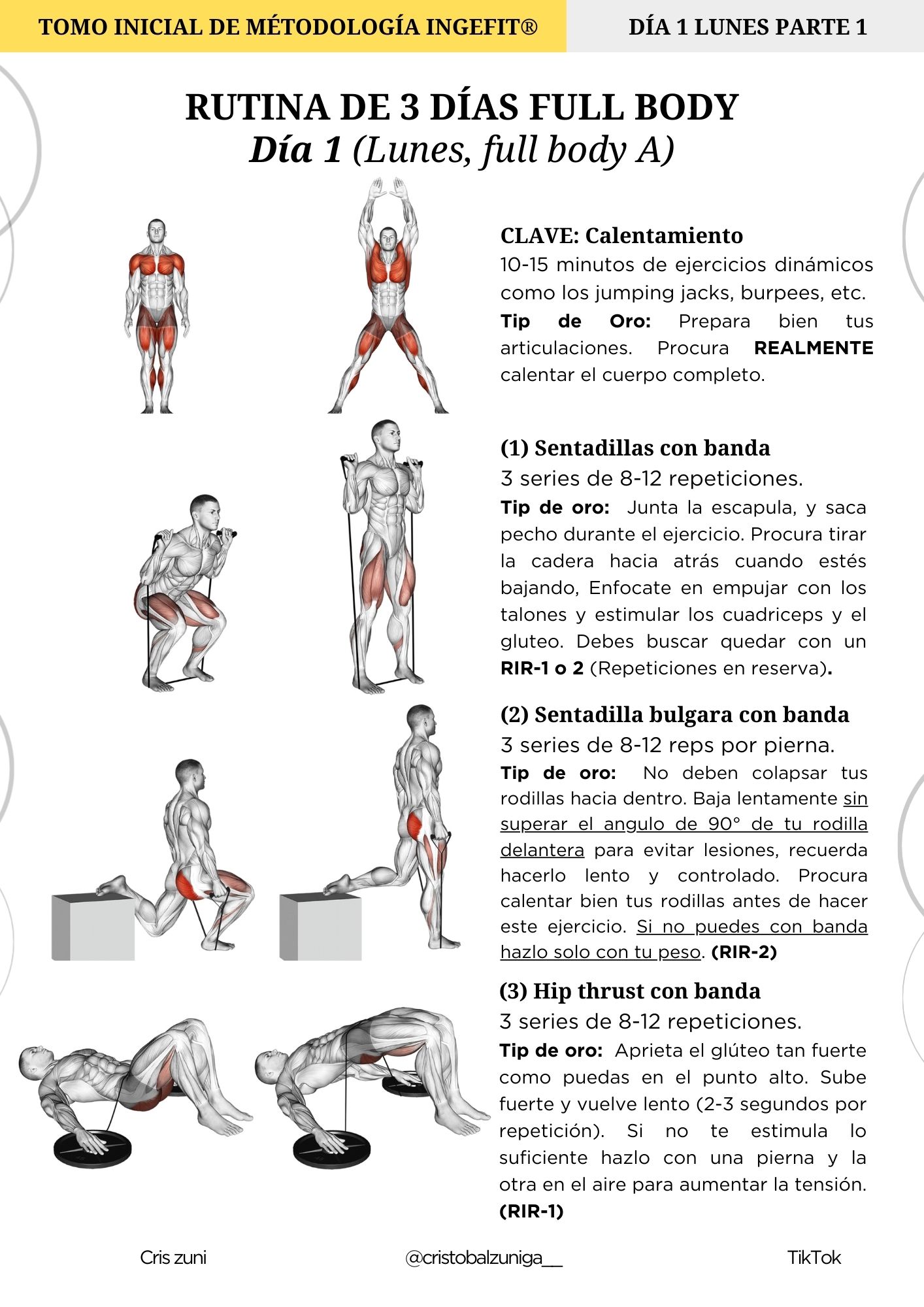 TOMO INICIAL DE MÉTODOLOGÍA INGEFIT®

DÍA 1 LUNES PARTE 1

RUTINA DE 3 DÍAS FULL BODY
Día 1 (Lunes, full body A)

CLAVE: Calentamiento
10-15 minutos de ejercicios dinámicos como los jumping jacks, burpees, etc.
Tip de Oro: Prepara bien tus articulaciones. Procura REALMENTE calentar el cuerpo completo.

(1) Sentadillas con banda
3 series de 8-12 repeticiones.
Tip de oro: Junta la escapula, y saca pecho durante el ejercicio. Procura tirar la cadera hacia atrás cuando estés bajando, Enfocate en empujar con los talones y estimular los cuadriceps y el gluteo. Debes buscar quedar con un RIR-1 o 2 (Repeticiones en reserva).

(2) Sentadilla bulgara con banda
3 series de 8-12 reps por pierna.
Tip de oro: No deben colapsar tus rodillas hacia dentro. Baja lentamente sin superar el angulo de 90° de tu rodilla delantera para evitar lesiones, recuerda hacerlo lento y controlado. Procura calentar bien tus rodillas antes de hacer este ejercicio. Si no puedes con banda hazlo solo con tu peso. (RIR-2)

(3) Hip thrust con banda
3 series de 8-12 repeticiones.
Tip de oro: Aprieta el glúteo tan fuerte como puedas en el punto alto. Sube fuerte y vuelve lento (2-3 segundos por repetición). Si no te estimula lo suficiente hazlo con una pierna y la otra en el aire para aumentar la tensión. (RIR-1)

Cris zuni

@cristobalzuniga__

TikTok